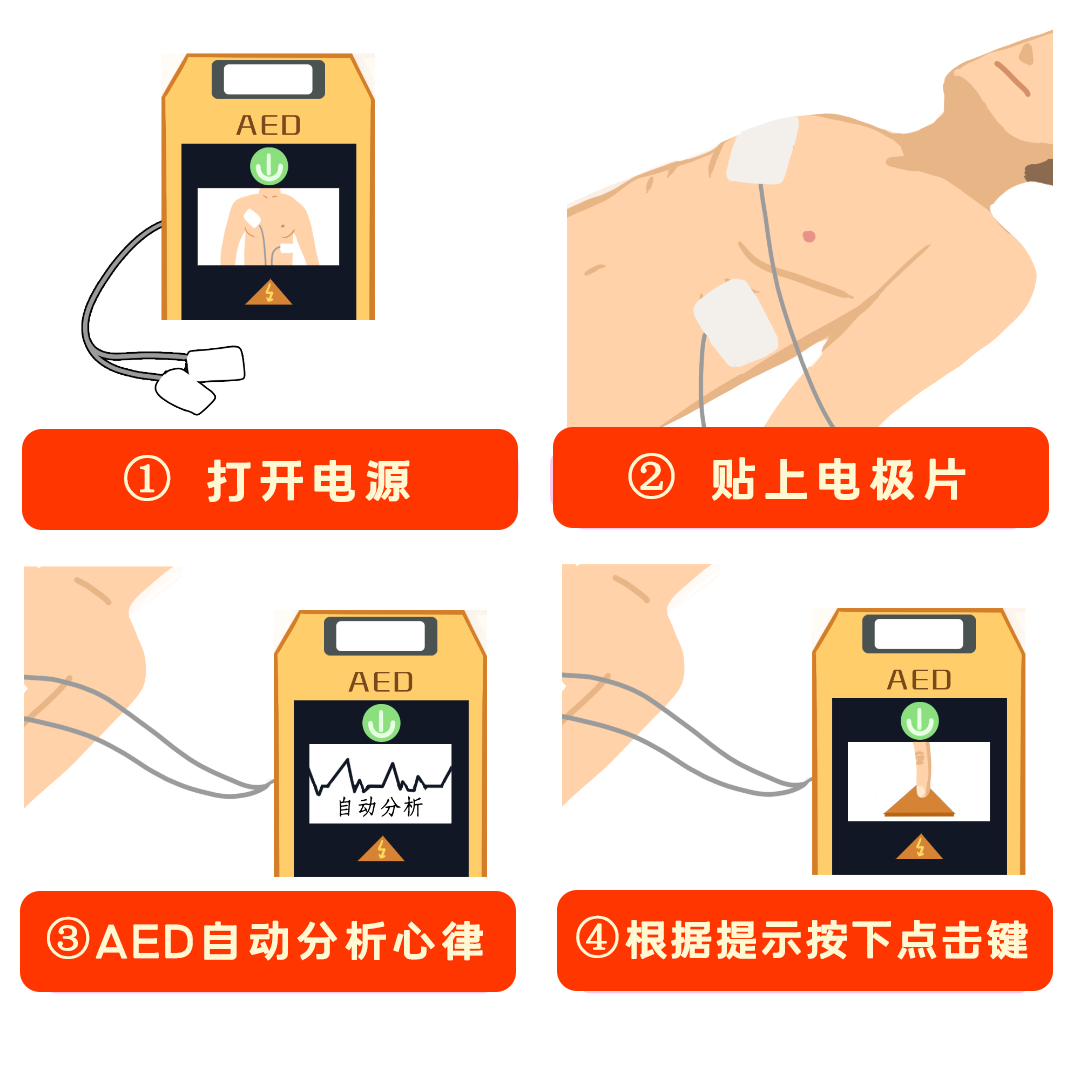 AED

① 打开电源

② 贴上电极片

AED

自动分析

③AED自动分析心律

AED

④根据提示按下点击键